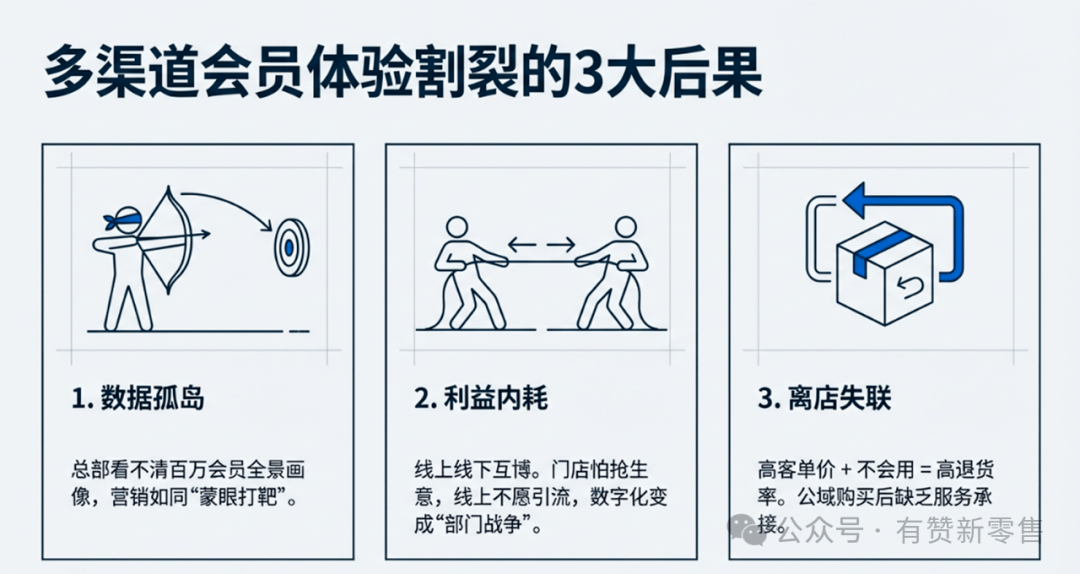 多渠道会员体验割裂的3大后果

1. 数据孤岛

总部看不清百万会员全景画像，营销如同“蒙眼打靶”。

2. 利益内耗

线上线下互博。门店怕抢生意，线上不愿引流，数字化变成“部门战争”。

3. 离店失联

高客单价 + 不会用 = 高退货率。公域购买后缺乏服务承接。

公众号 · 有赞新零售